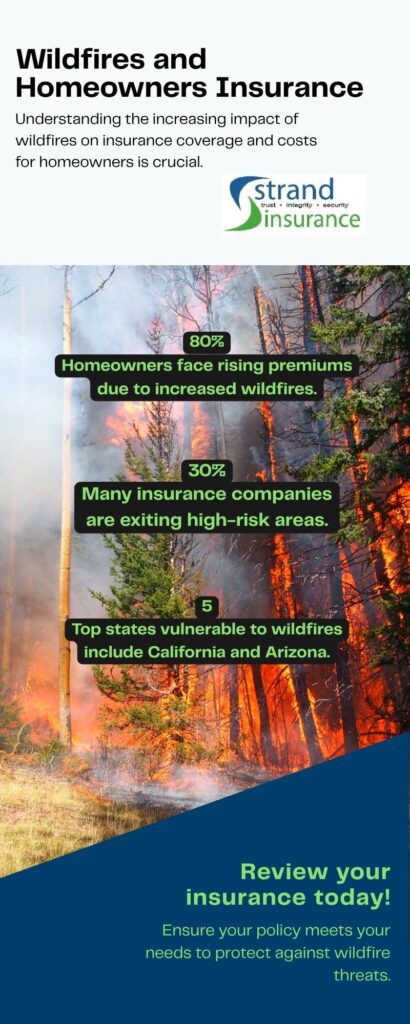 Wildfires and Homeowners Insurance

Understanding the increasing impact of wildfires on insurance coverage and costs for homeowners is crucial.

strand
trust • integrity • security
insurance

80%
Homeowners face rising premiums due to increased wildfires.

30%
Many insurance companies are exiting high-risk areas.

5
Top states vulnerable to wildfires include California and Arizona.

Review your insurance today!

Ensure your policy meets your needs to protect against wildfire threats.