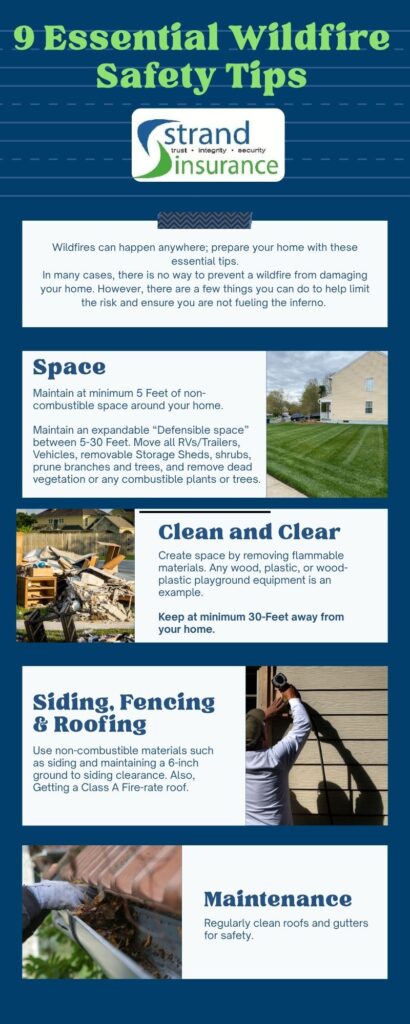 9 Essential Wildfire Safety Tips

strand
trust • integrity • security
insurance

Wildfires can happen anywhere; prepare your home with these essential tips.
In many cases, there is no way to prevent a wildfire from damaging your home. However, there are a few things you can do to help limit the risk and ensure you are not fueling the inferno.

Space

Maintain at minimum 5 Feet of non-combustible space around your home.

Maintain an expandable "Defensible space" between 5-30 Feet. Move all RVs/Trailers, Vehicles, removable Storage Sheds, shrubs, prune branches and trees, and remove dead vegetation or any combustible plants or trees.

Clean and Clear

Create space by removing flammable materials. Any wood, plastic, or wood-plastic playground equipment is an example.

Keep at minimum 30-Feet away from your home.

Siding, Fencing & Roofing

Use non-combustible materials such as siding and maintaining a 6-inch ground to siding clearance. Also, Getting a Class A Fire-rate roof.

Maintenance

Regularly clean roofs and gutters for safety.